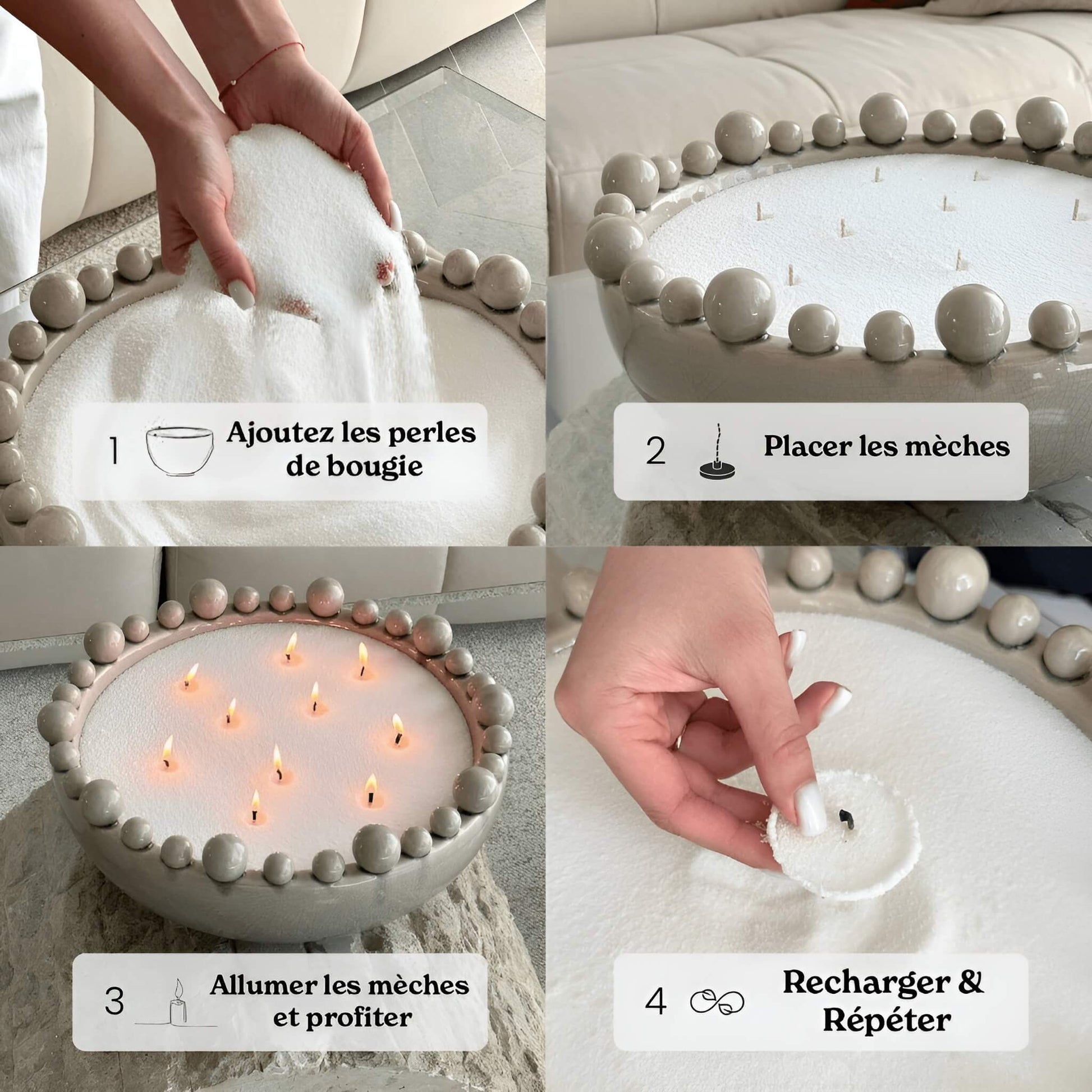 1 Ajoutez les perles de bougie

2 Placer les mèches

3 Allumer les mèches et profiter

4 Recharger & Répéter